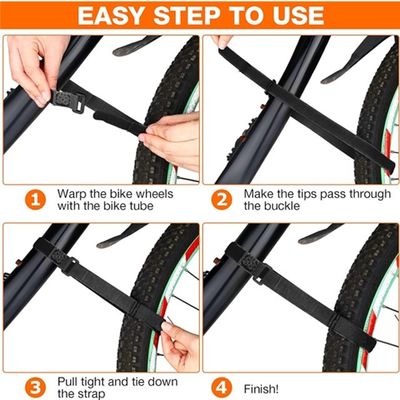 EASY STEP TO USE

1 Warp the bike wheels with the bike tube

2 Make the tips pass through the buckle

3 Pull tight and tie down the strap

4 Finish!